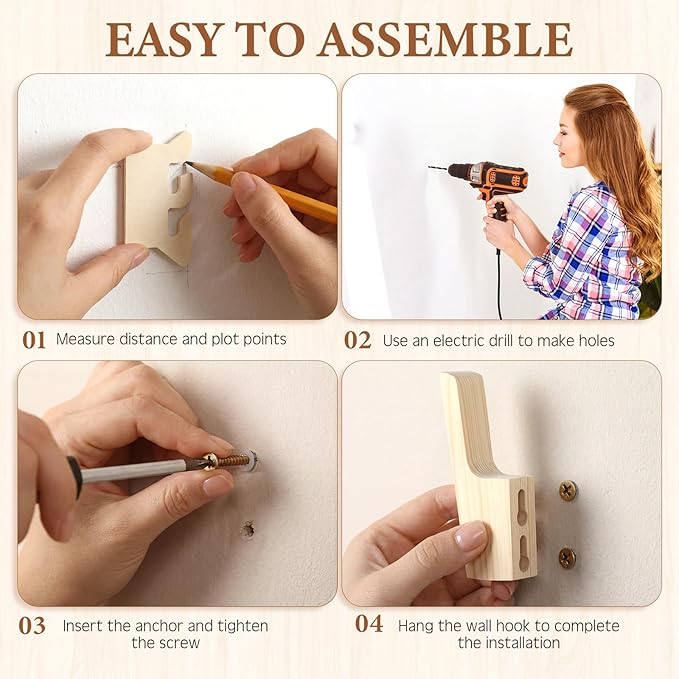 EASY TO ASSEMBLE

01 Measure distance and plot points

02 Use an electric drill to make holes

03 Insert the anchor and tighten the screw

04 Hang the wall hook to complete the installation