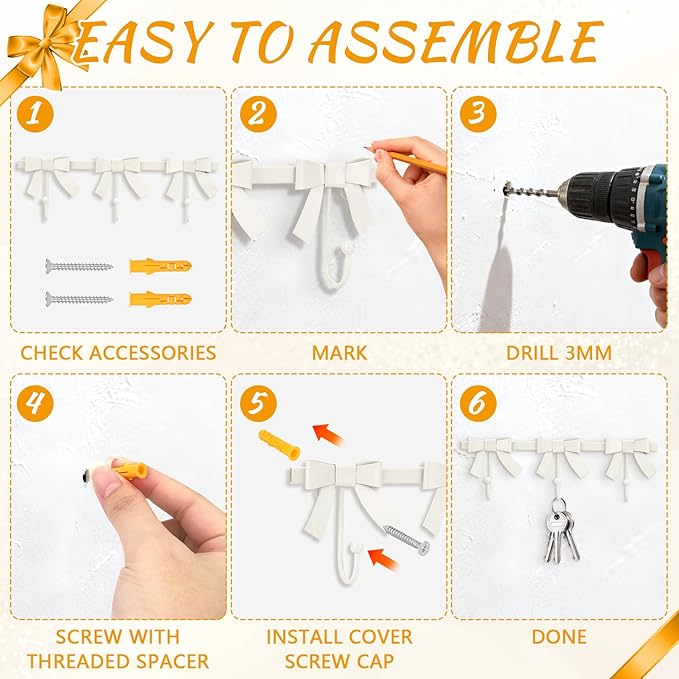 EASY TO ASSEMBLE

1

CHECK ACCESSORIES

2

MARK

3

DRILL 3MM

4

SCREW WITH THREADED SPACER

5

INSTALL COVER SCREW CAP

6

DONE