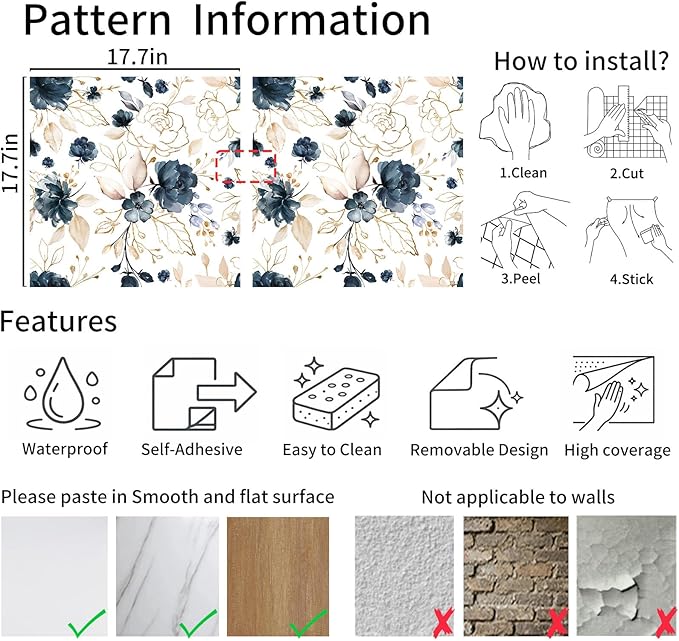 Pattern Information

17.7in

17.7in

How to install?

1.Clean

2.Cut

3.Peel

4.Stick

Features

Waterproof

Self-Adhesive

Easy to Clean

Removable Design

High coverage

Please paste in Smooth and flat surface

Not applicable to walls